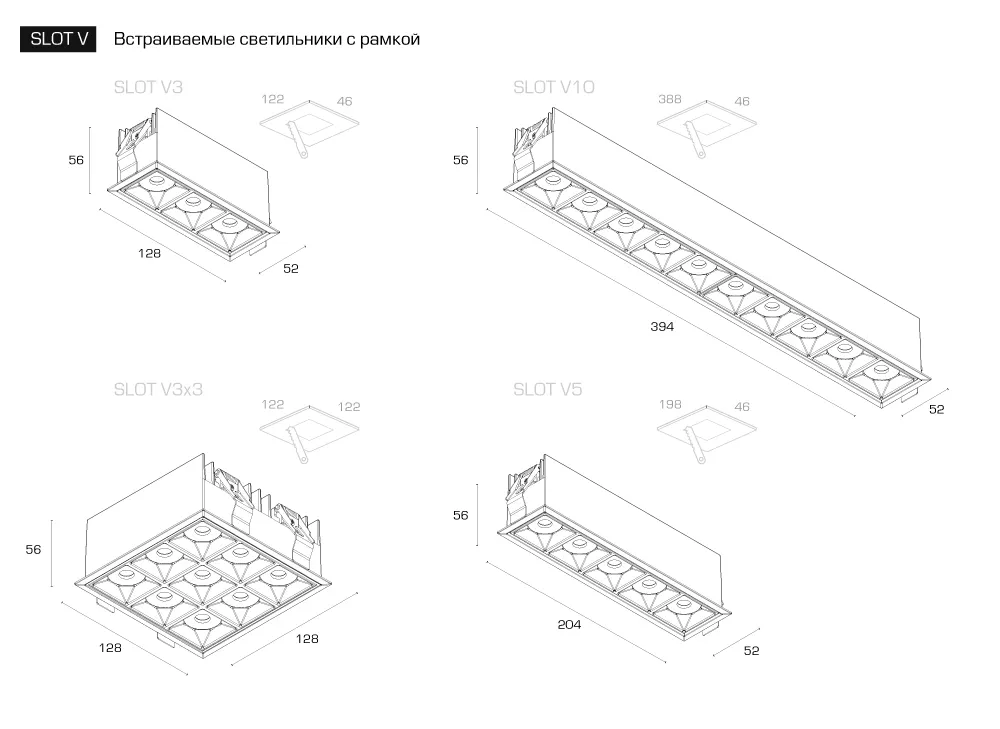 SLOT V Встраиваемые светильники с рамкой

SLOT V3

122 46

56

128

52

SLOT V10

388 46

56

394

52

SLOT V3x3

122 122

56

128

128

SLOT V5

198 46

56

204

52