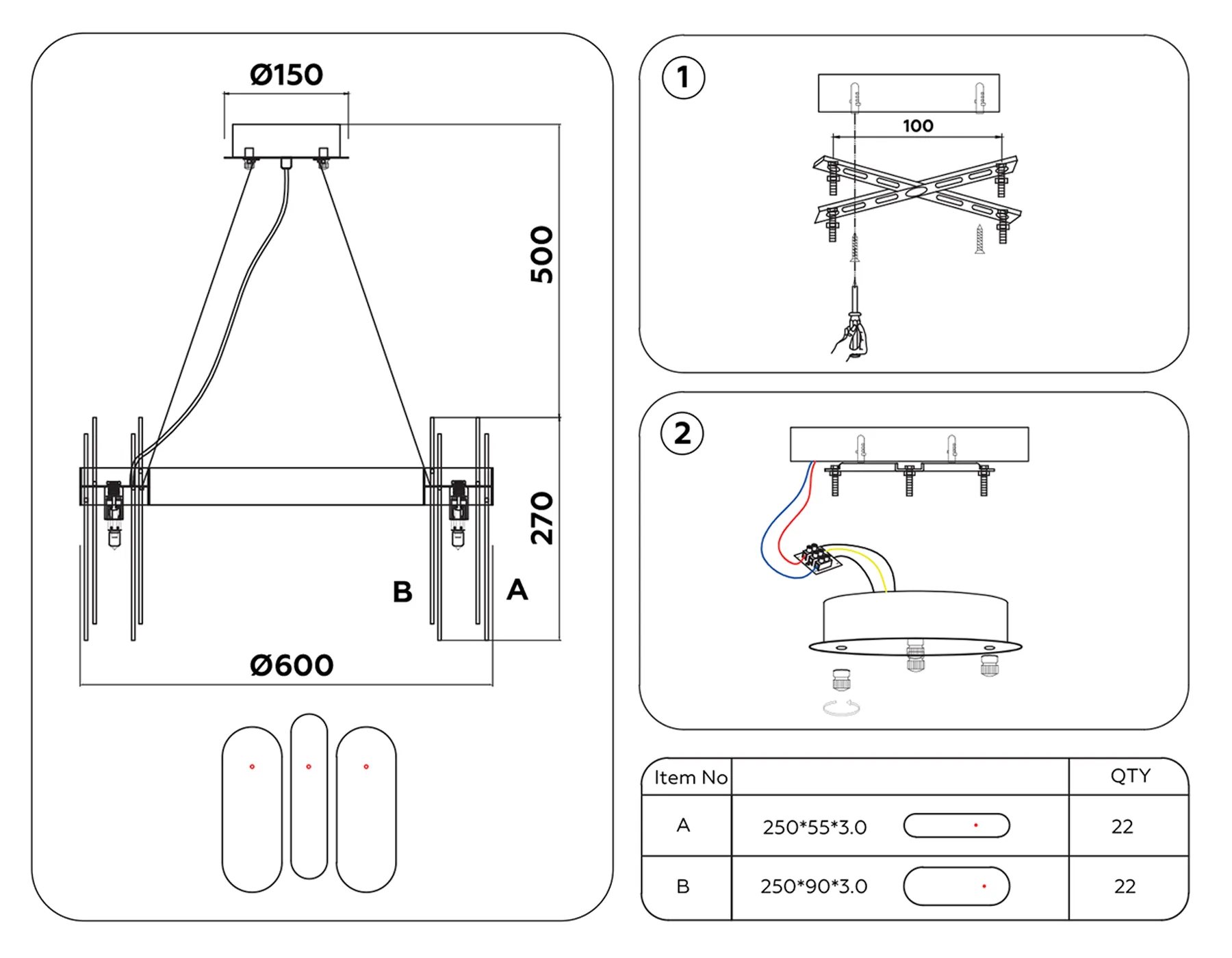 Ø150

500

270

B

A

Ø600

1

100

2

| Item No | | QTY |
|---|---|---|
| A | 250*55*3.0 | 22 |
| B | 250*90*3.0 | 22 |