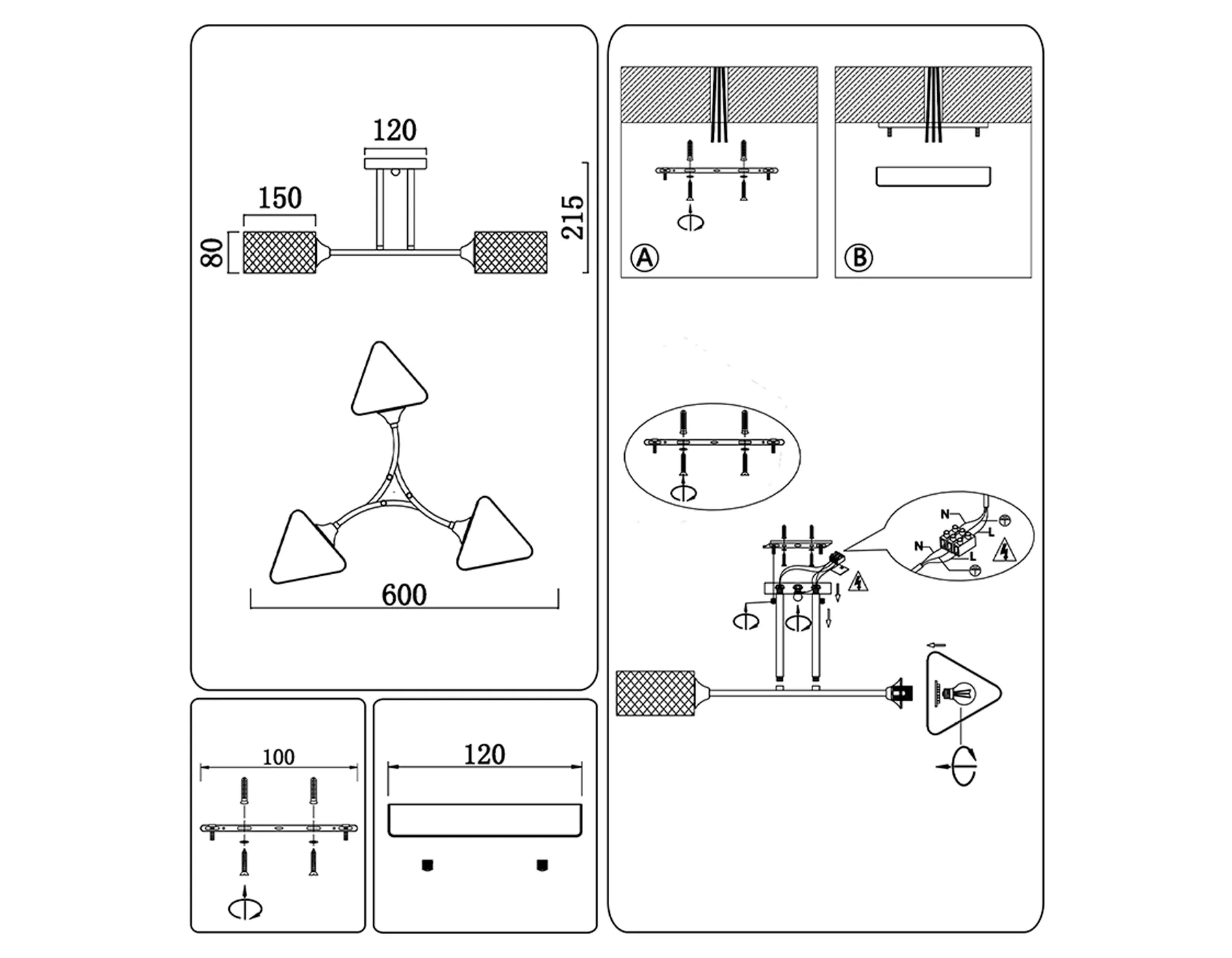 120
150
80
215
600
100
120
A
B
N
L
N
L