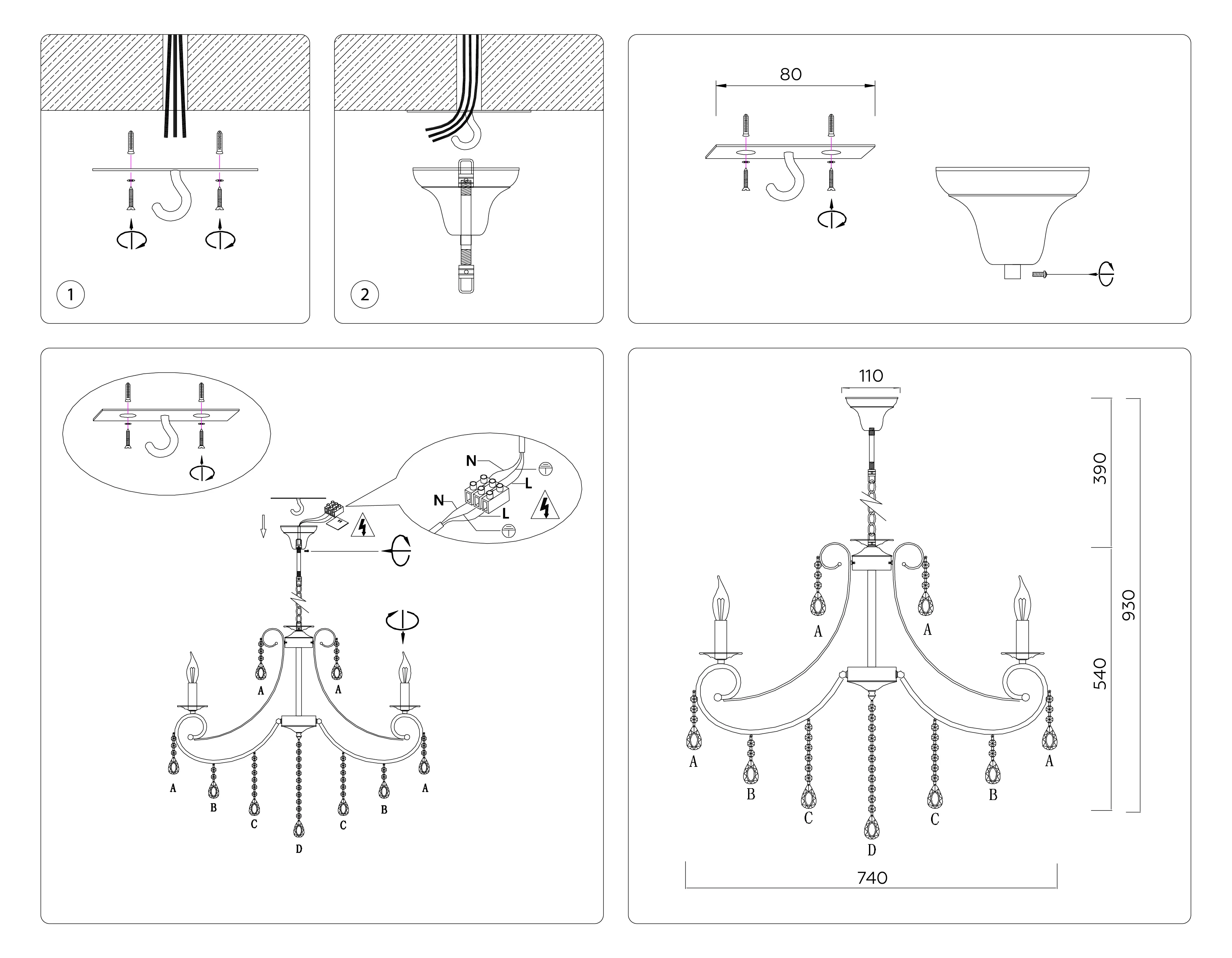 1

2

80

N
L
N
L

A
A
A
B
C
D
C
B
A

110
390
930
540
A
A
A
B
C
D
C
B
A
740