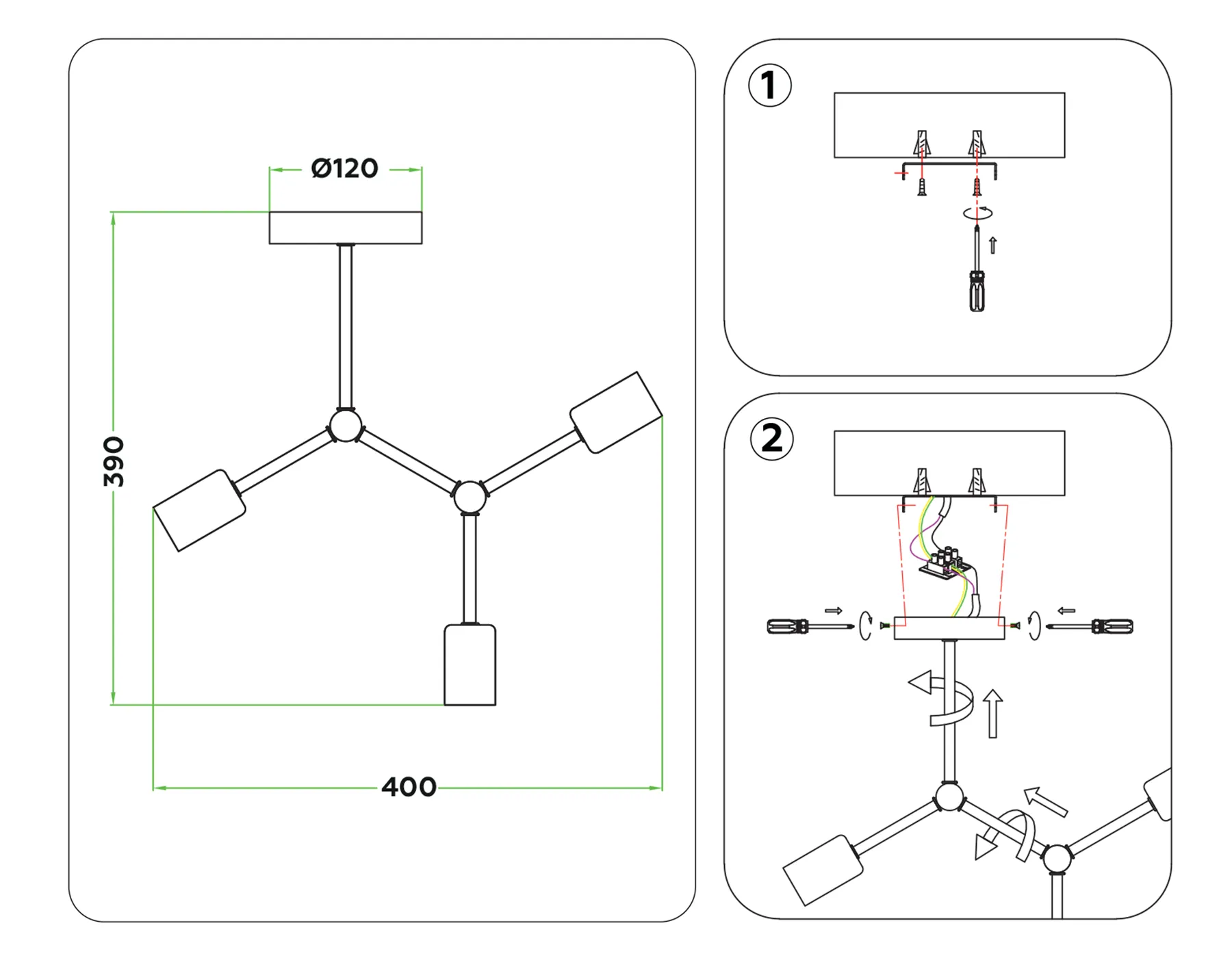 Ø120

390

400

1

2