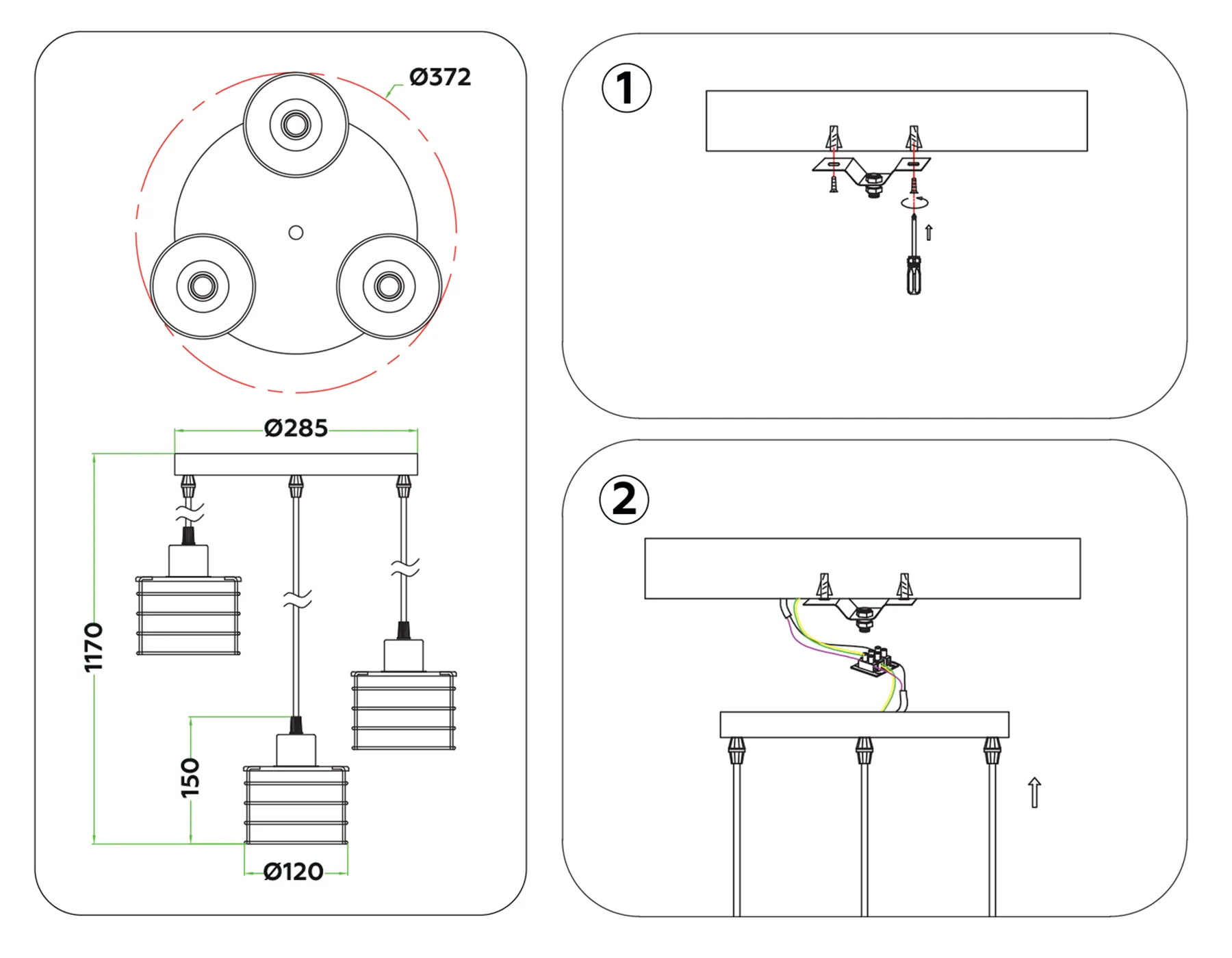 Ø372

Ø285

1170

150

Ø120

1

2