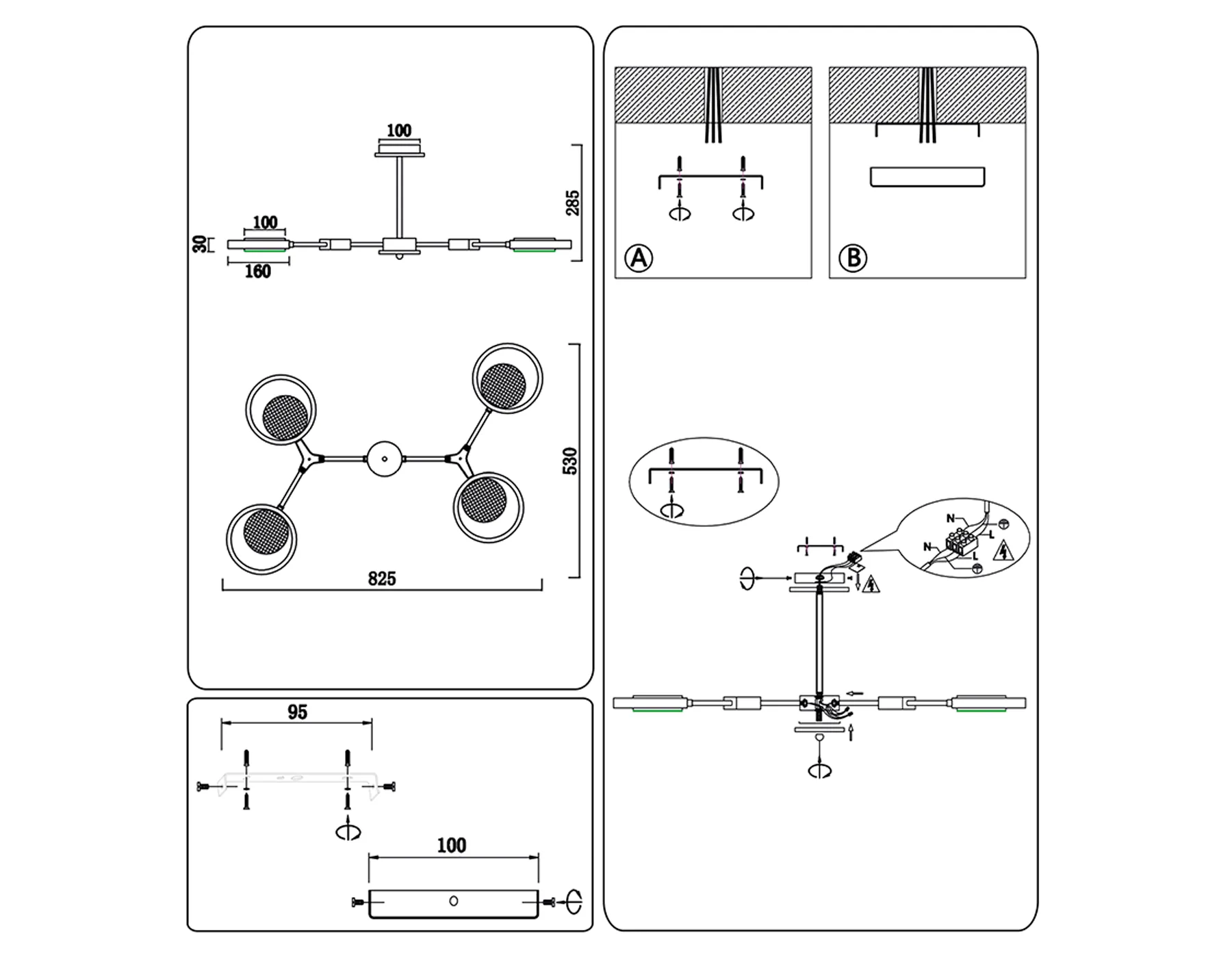 100

285

100

30

160

530

825

95

100

A

B

N

L

N

L