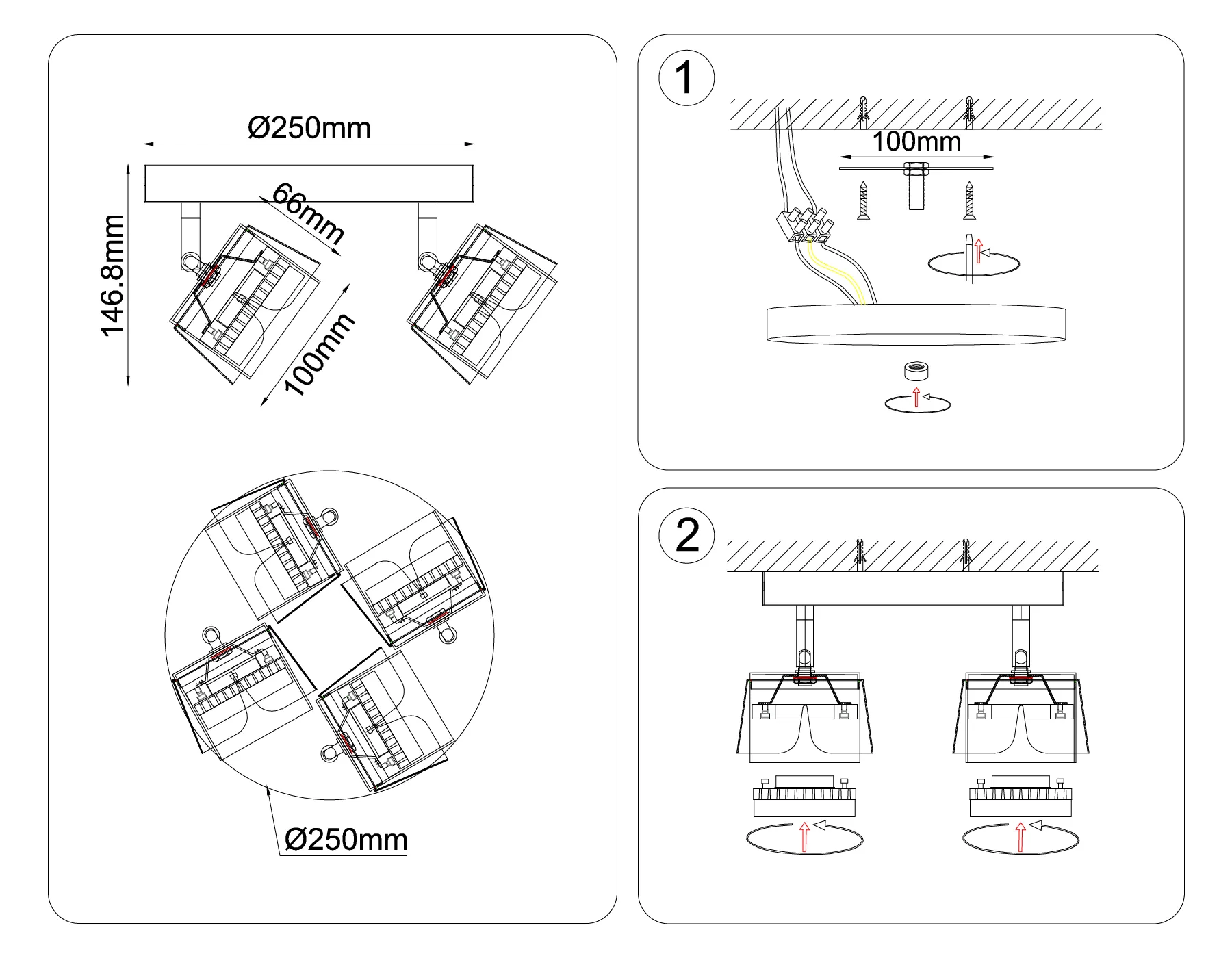 Ø250mm

146.8mm

66mm

100mm

Ø250mm

1

100mm

2