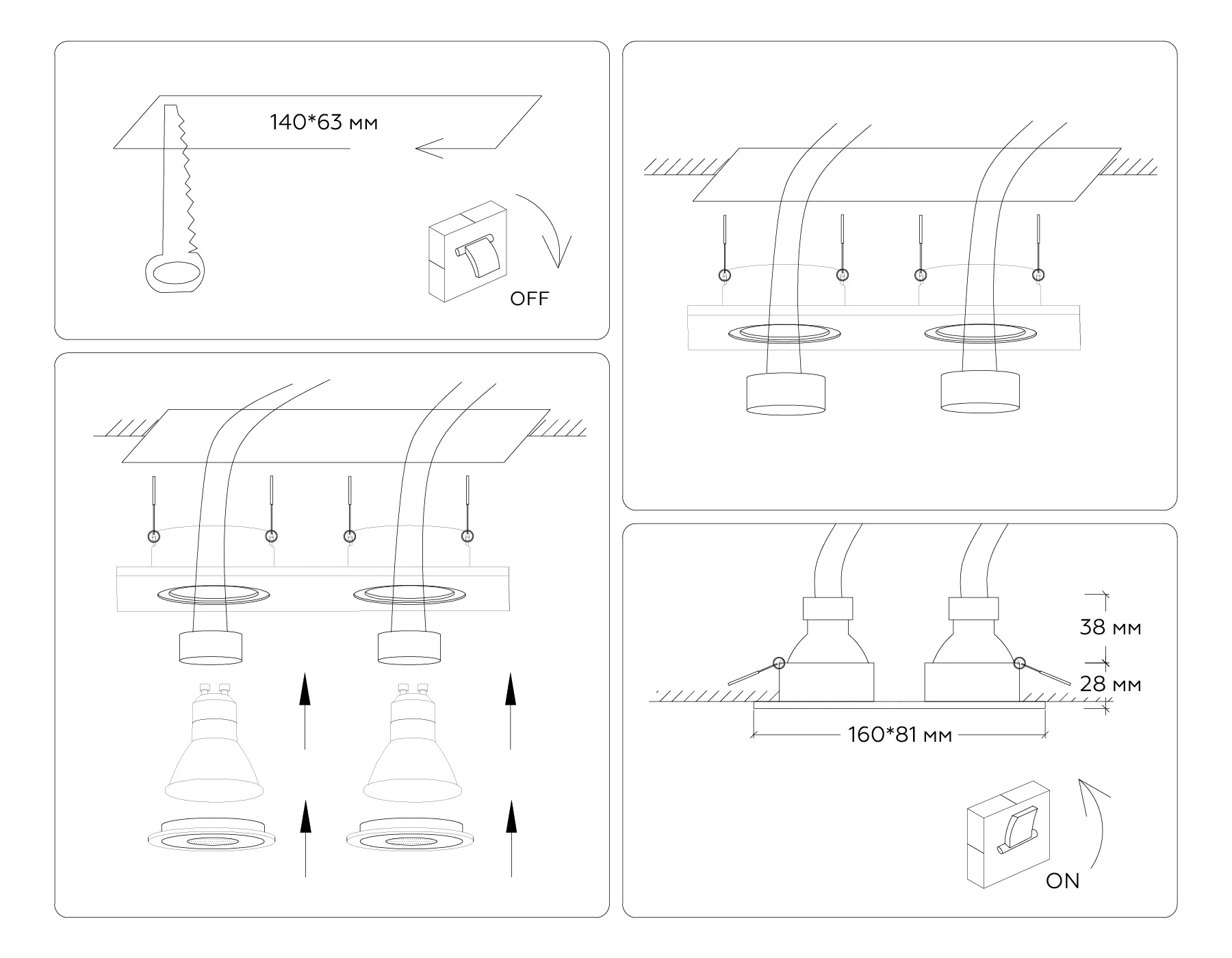 140*63 мм

OFF

38 мм

28 мм

160*81 мм

ON