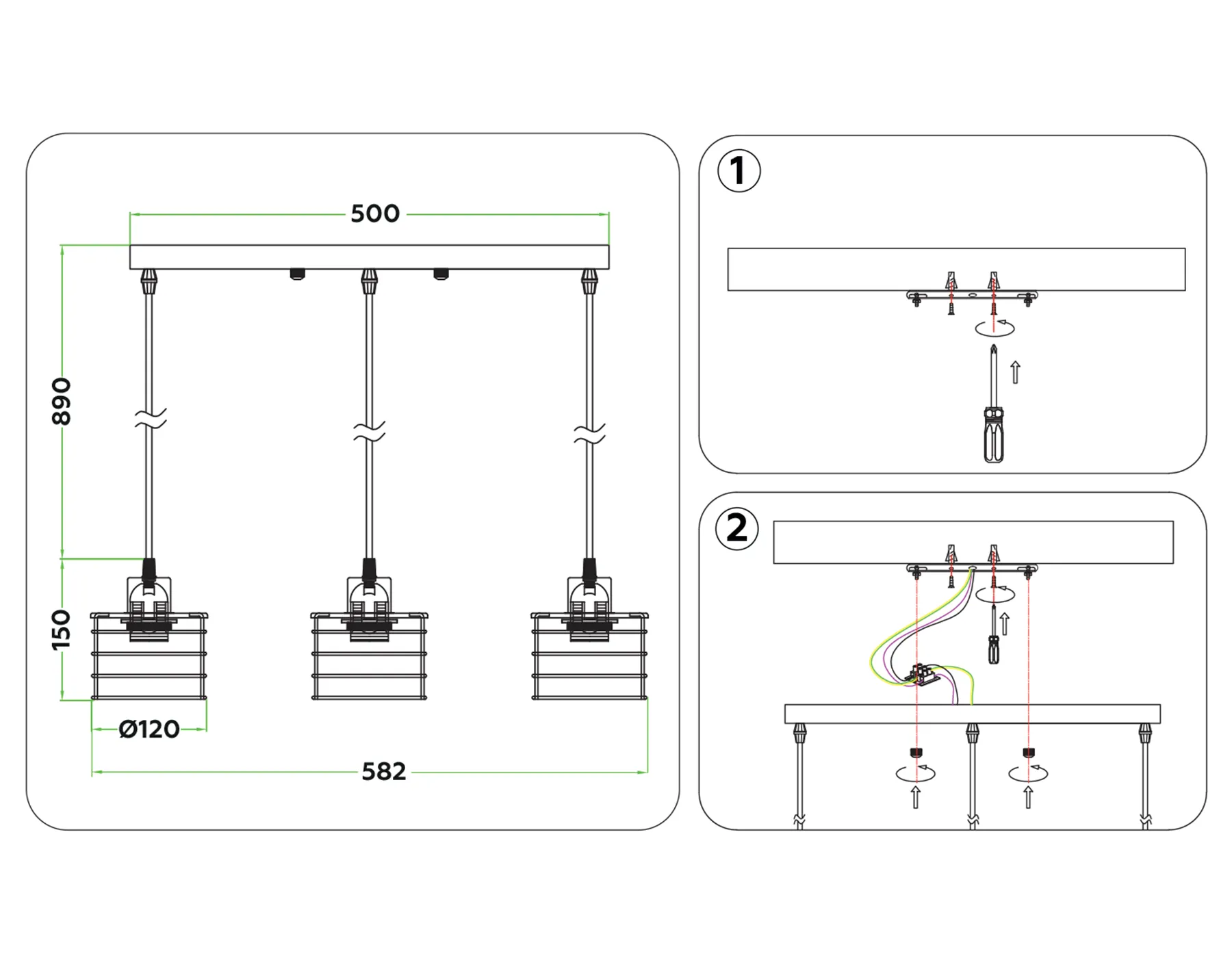 500

890

150

Ø120

582

1

2