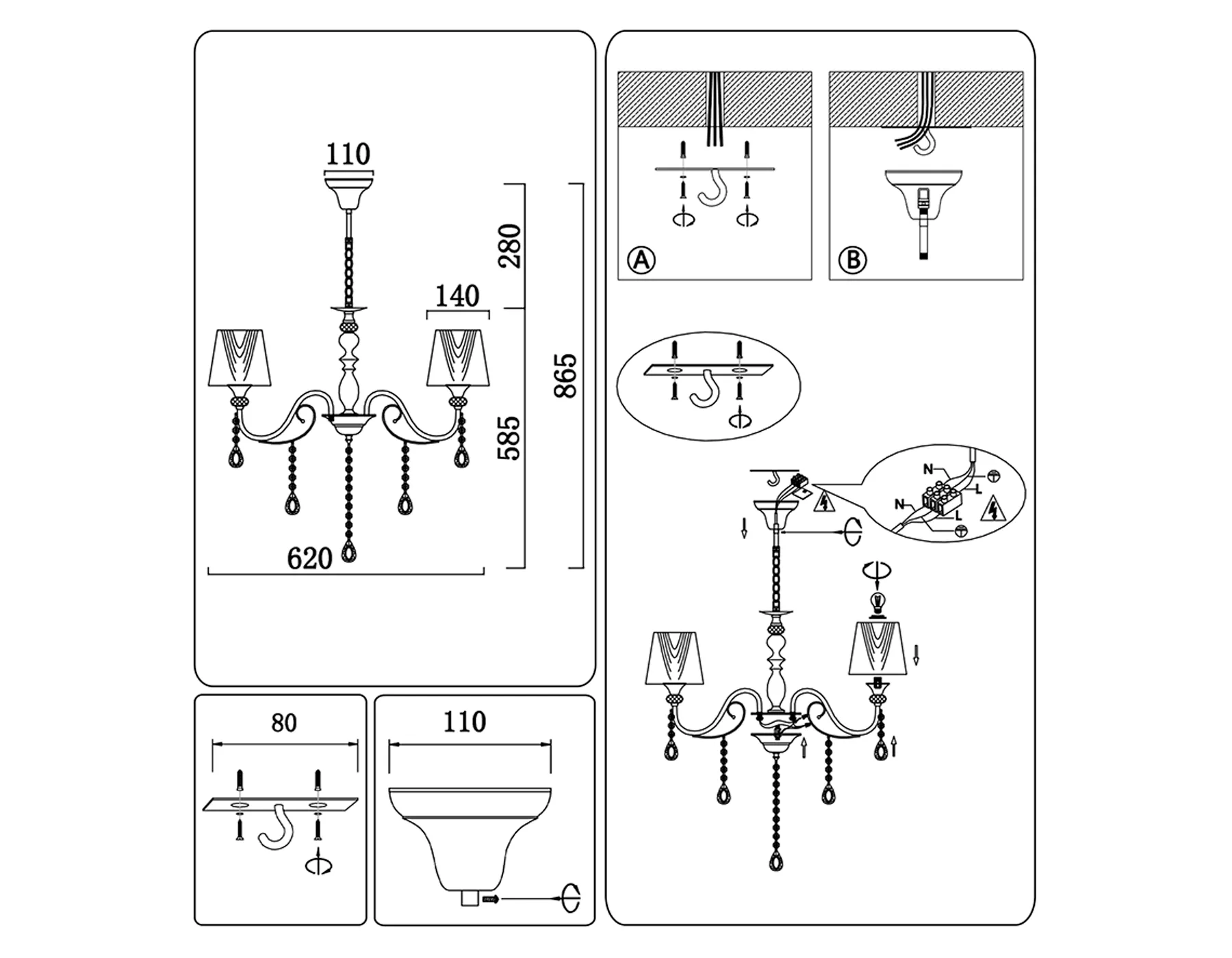 110

280

140

865

585

620

80

110

A

B

N

L

N

L